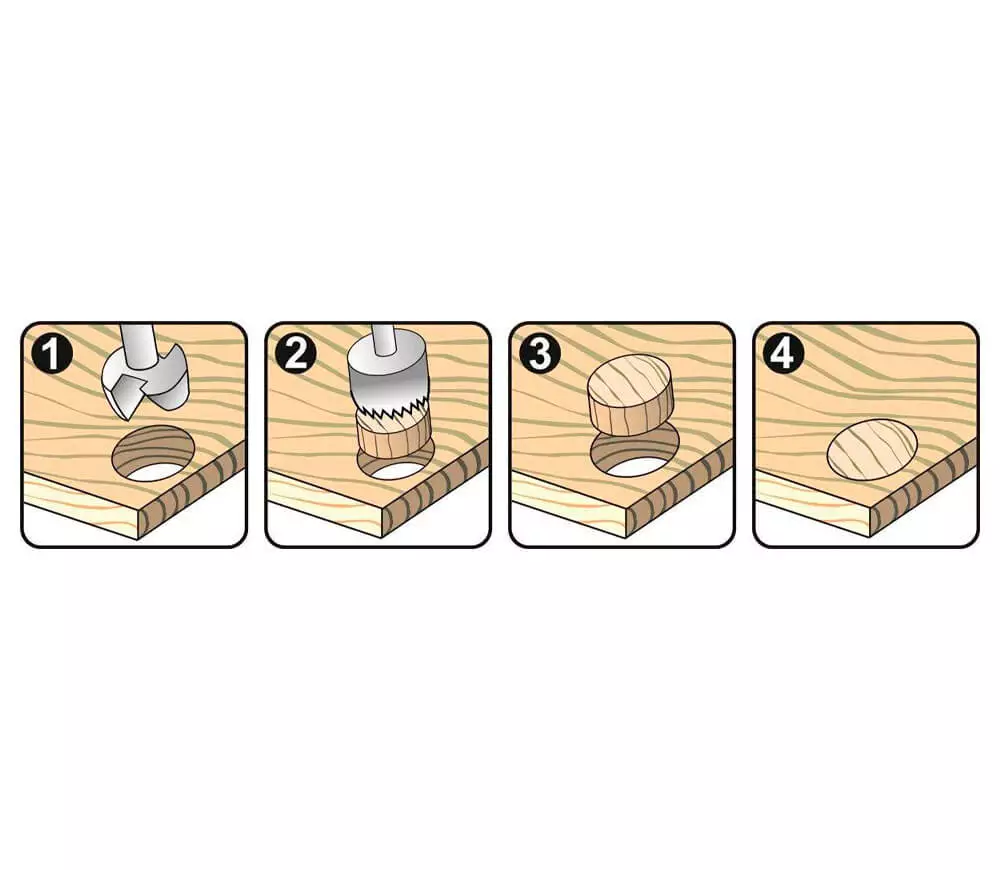 1

2

3

4